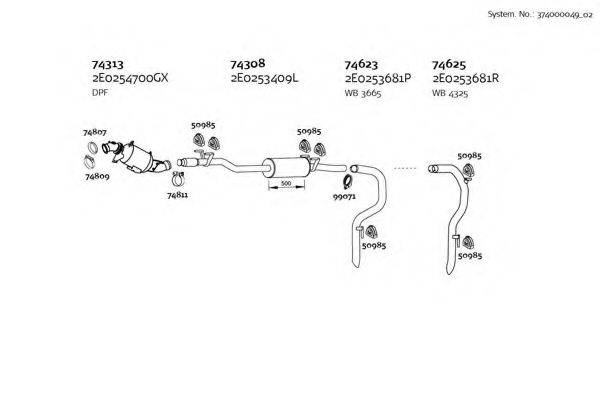 System. No.: 374000049_02

74313
2E0254700GX
DPF

74308
2E0253409L

74623
2E0253681P
WB 3665

74625
2E0253681R
WB 4325

74807
74809
74811
50985
50985
500
99071
50985
50985
50985