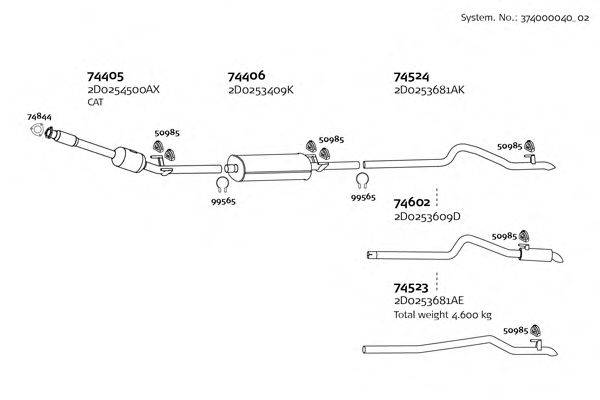 System. No.: 374000040_02

74405
2D0254500AX
CAT

74406
2D0253409K

74524
2D0253681AK

74844

50985

50985

50985

99565

99565

74602
2D0253609D

50985

74523
2D0253681AE
Total weight 4.600 kg

50985