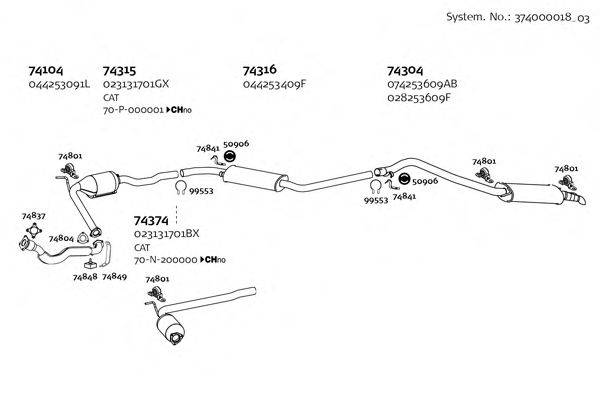 System. No.: 374000018_03

74104
044253091L

74315
023131701GX
CAT
70-P-000001 ▸CHno

74316
044253409F

74304
074253609AB
028253609F

74801
74841
50906
74801
74801
99553
50906
99553
74841
74837
74804
74374
023131701BX
CAT
70-N-200000 ▸CHno
74848
74849
74801