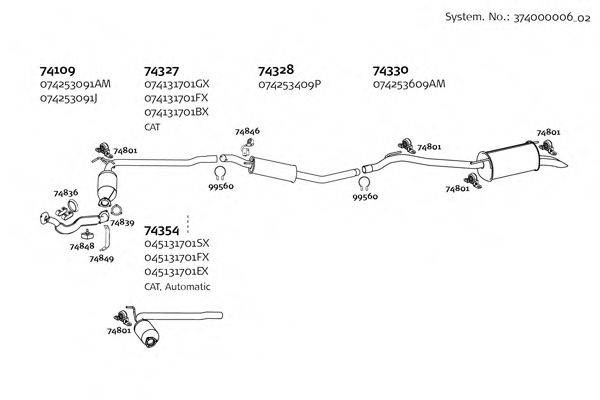 System. No.: 374000006_02

74109
074253091AM
074253091J

74327
074131701GX
074131701FX
074131701BX
CAT

74328
074253409P

74330
074253609AM

74846
74801
74801
74801
74801
99560
99560
74836
74839
74848
74849

74354
045131701SX
045131701FX
045131701EX
CAT, Automatic

74801