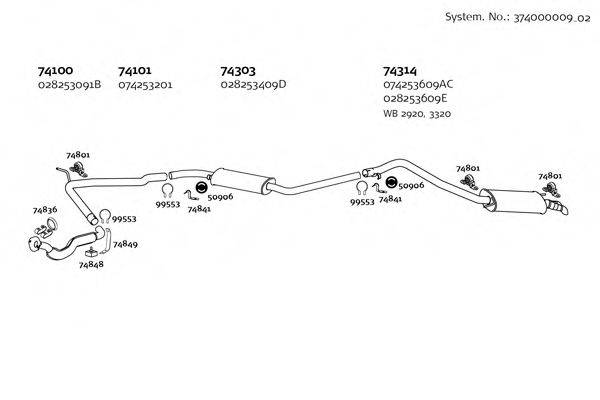 System. No.: 374000009_02

74100
028253091B

74101
074253201

74303
028253409D

74314
074253609AC
028253609E
WB 2920, 3320

74801
74836
99553
74849
74848
99553
74841
50906
99553
74841
50906
74801
74801