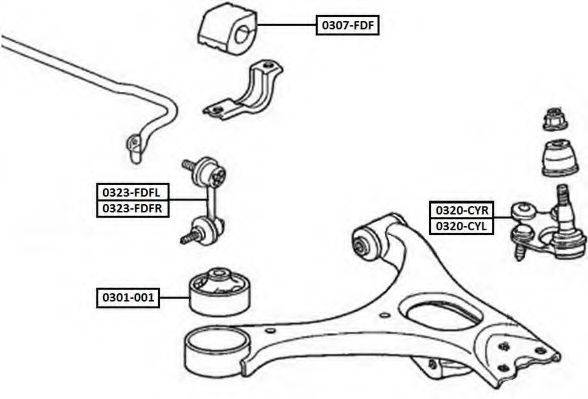 0307-FDF

0323-FDFL
0323-FDFR

0320-CYR
0320-CYL

0301-001