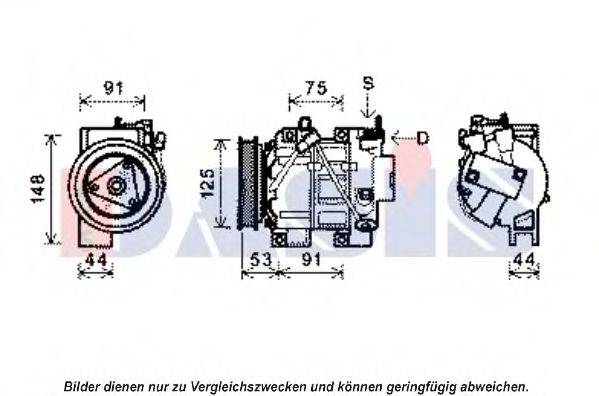 91

148

44

75

S

D

125

53

91

44

DASIS

Bilder dienen nur zu Vergleichszwecken und können geringfügig abweichen.