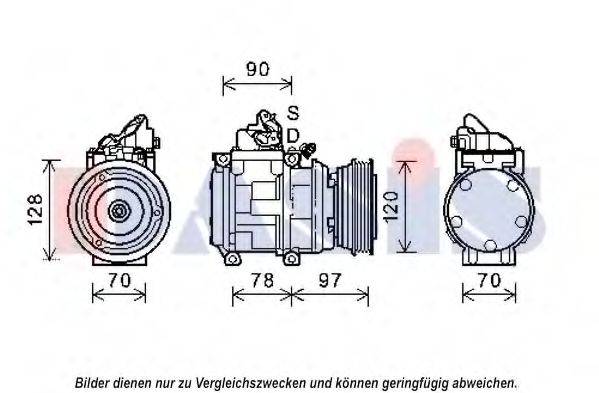 90
S
D
128
120
70
78
97
70
Bilder dienen nur zu Vergleichszwecken und können geringfügig abweichen.